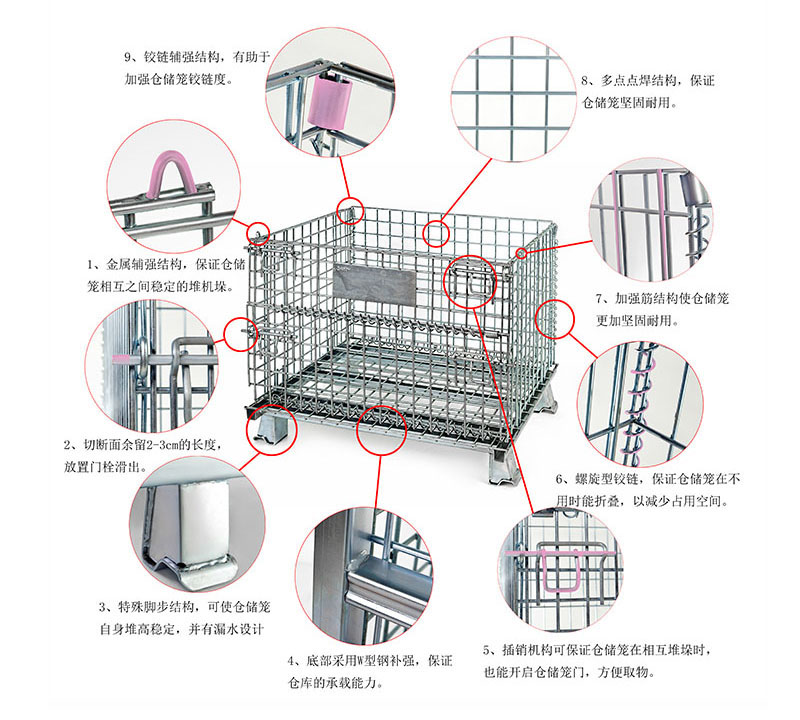 9、铰链辅强结构，有助于加强仓储笼铰链度。

8、多点点焊结构，保证仓储笼坚固耐用。

1、金属辅强结构，保证仓储笼相互之间稳定的堆机垛。

7、加强筋结构使仓储笼更加坚固耐用。

2、切断面余留2-3cm的长度，放置门栓滑出。

6、螺旋型铰链，保证仓储笼在不用时能折叠，以减少占用空间。

3、特殊脚步结构，可使仓储笼自身堆高稳定，并有漏水设计

4、底部采用W型钢补强，保证仓库的承载能力。

5、插销机构可保证仓储笼在相互堆垛时，也能开启仓储笼门，方便取物。